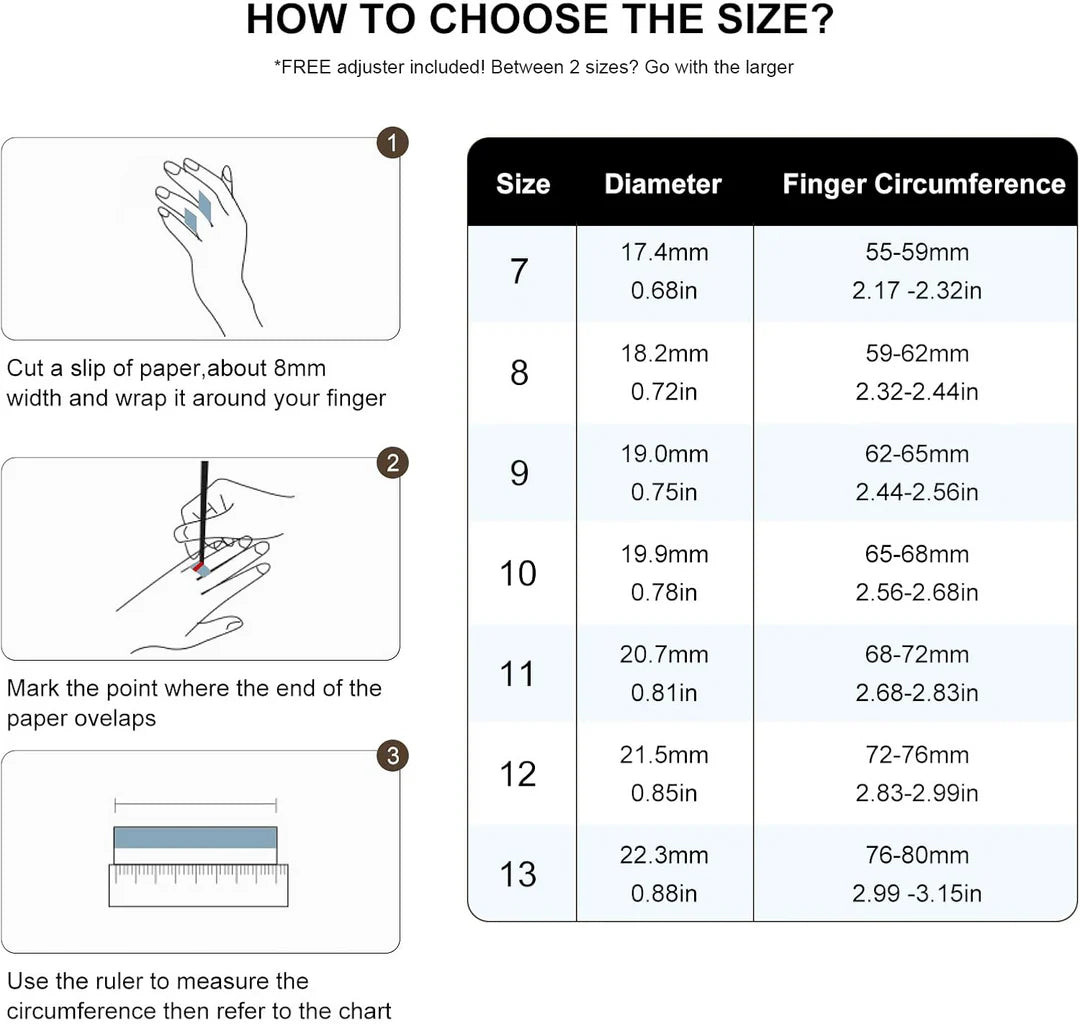 HOW TO CHOOSE THE SIZE?

*FREE adjuster included! Between 2 sizes? Go with the larger

1

Cut a slip of paper,about 8mm width and wrap it around your finger

2

Mark the point where the end of the paper ovelaps

3

Use the ruler to measure the circumference then refer to the chart

| Size | Diameter | Finger Circumference |
|---|---|---|
| 7 | 17.4mm 0.68in | 55-59mm 2.17 -2.32in |
| 8 | 18.2mm 0.72in | 59-62mm 2.32-2.44in |
| 9 | 19.0mm 0.75in | 62-65mm 2.44-2.56in |
| 10 | 19.9mm 0.78in | 65-68mm 2.56-2.68in |
| 11 | 20.7mm 0.81in | 68-72mm 2.68-2.83in |
| 12 | 21.5mm 0.85in | 72-76mm 2.83-2.99in |
| 13 | 22.3mm 0.88in | 76-80mm 2.99 -3.15in |